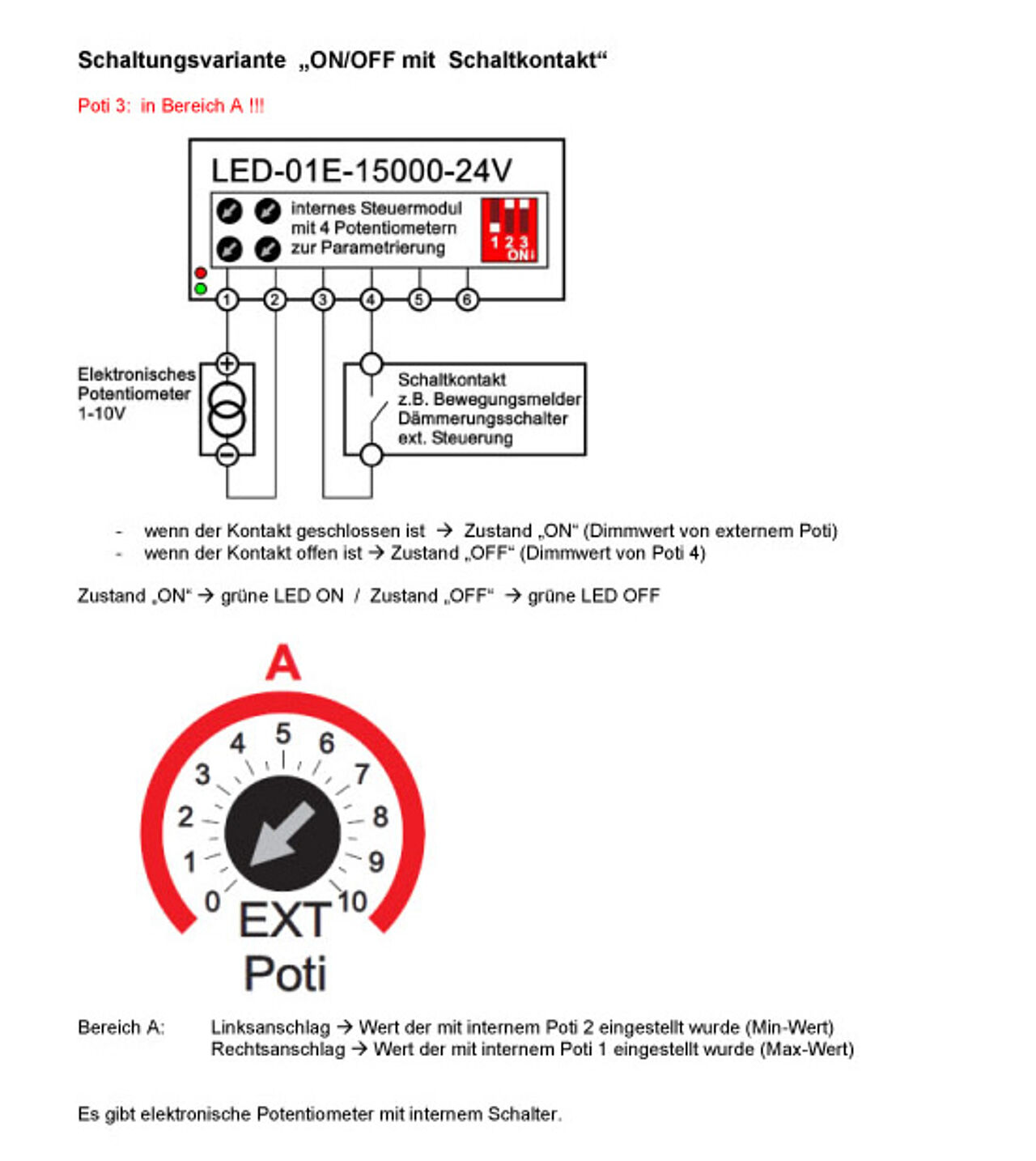 Schaltungsvariante „ON/OFF mit Schaltkontakt“

Poti 3: in Bereich A !!!

LED-01E-15000-24V

internes Steuermodul mit 4 Potentiometern zur Parametrierung

1 2 3
ON

1 2 3 4 5 6

Elektronisches Potentiometer 1-10V

+
−

Schaltkontakt z.B. Bewegungsmelder Dämmerungsschalter ext. Steuerung

- wenn der Kontakt geschlossen ist → Zustand „ON“ (Dimmwert von externem Poti)
- wenn der Kontakt offen ist → Zustand „OFF“ (Dimmwert von Poti 4)

Zustand „ON“ → grüne LED ON / Zustand „OFF“ → grüne LED OFF

A

0 1 2 3 4 5 6 7 8 9 10

EXT
Poti

Bereich A: Linksanschlag → Wert der mit internem Poti 2 eingestellt wurde (Min-Wert)
Rechtsanschlag → Wert der mit internem Poti 1 eingestellt wurde (Max-Wert)

Es gibt elektronische Potentiometer mit internem Schalter.